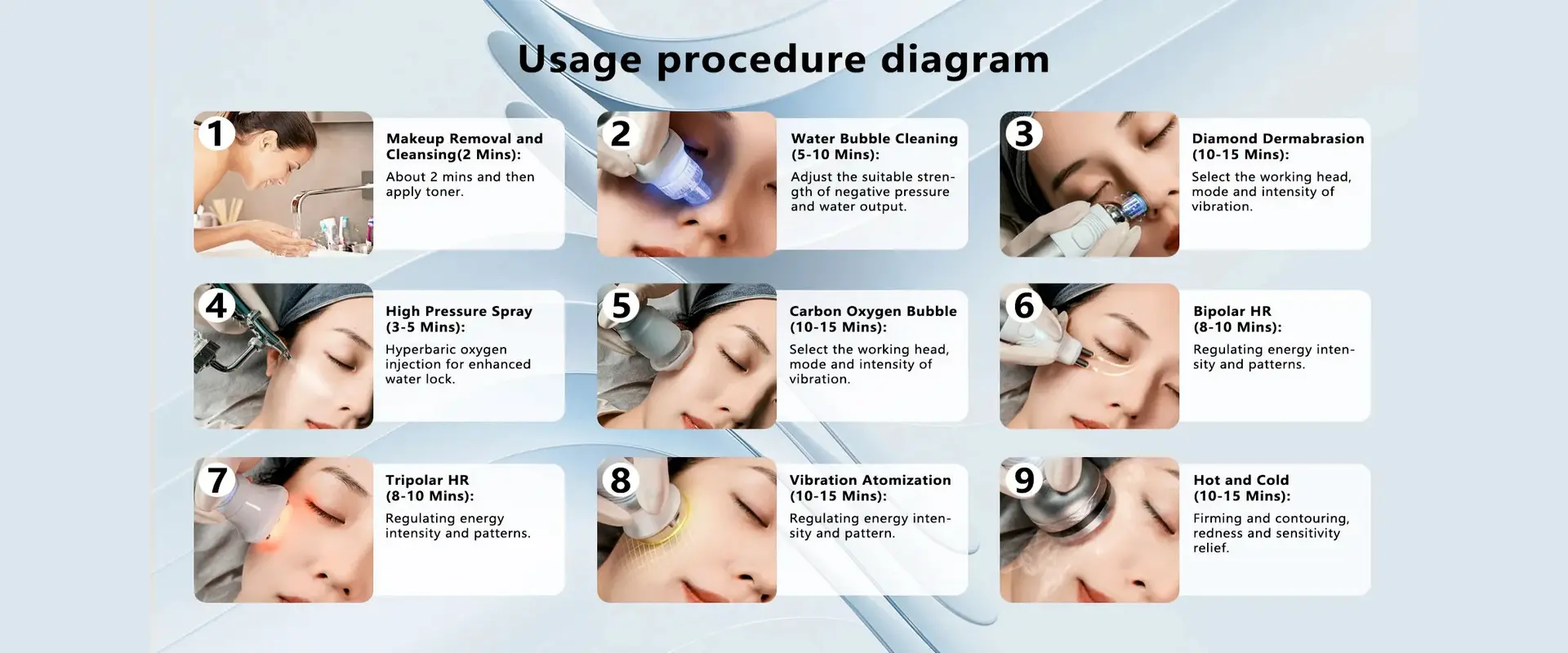 Usage procedure diagram

1

Makeup Removal and Cleansing(2 Mins):

About 2 mins and then apply toner.

2

Water Bubble Cleaning (5-10 Mins):

Adjust the suitable strength of negative pressure and water output.

3

Diamond Dermabrasion (10-15 Mins):

Select the working head, mode and intensity of vibration.

4

High Pressure Spray (3-5 Mins):

Hyperbaric oxygen injection for enhanced water lock.

5

Carbon Oxygen Bubble (10-15 Mins):

Select the working head, mode and intensity of vibration.

6

Bipolar HR (8-10 Mins):

Regulating energy intensity and patterns.

7

Tripolar HR (8-10 Mins):

Regulating energy intensity and patterns.

8

Vibration Atomization (10-15 Mins):

Regulating energy intensity and pattern.

9

Hot and Cold (10-15 Mins):

Firming and contouring, redness and sensitivity relief.